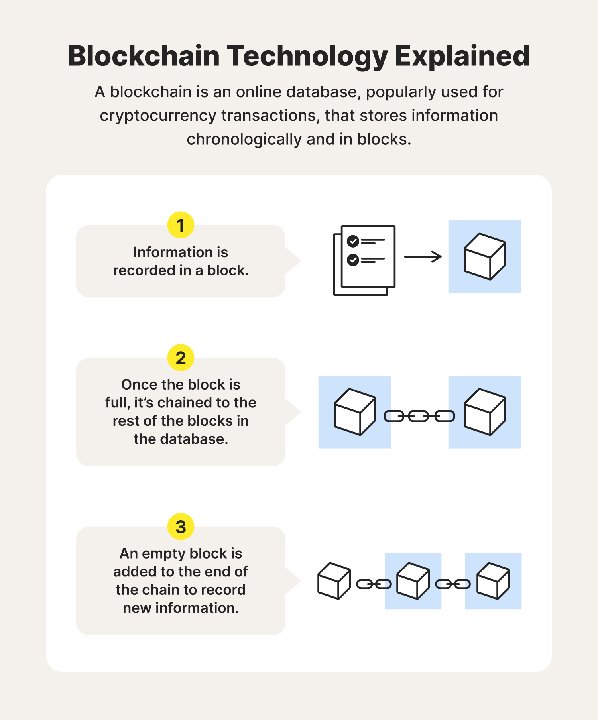 Blockchain Technology Explained

A blockchain is an online database, popularly used for cryptocurrency transactions, that stores information chronologically and in blocks.

1

Information is recorded in a block.

2

Once the block is full, it's chained to the rest of the blocks in the database.

3

An empty block is added to the end of the chain to record new information.